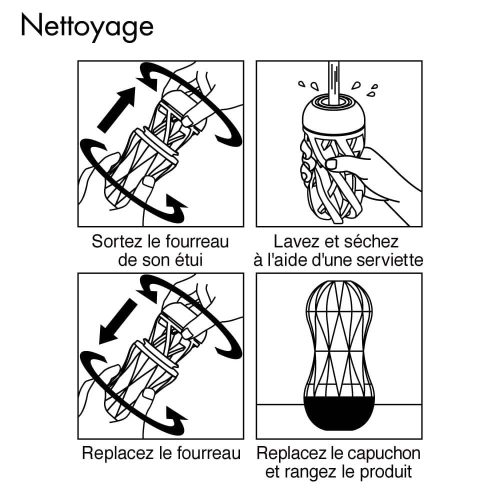 Nettoyage

Sortez le fourreau de son étui

Lavez et séchez à l'aide d'une serviette

Replacez le fourreau

Replacez le capuchon et rangez le produit